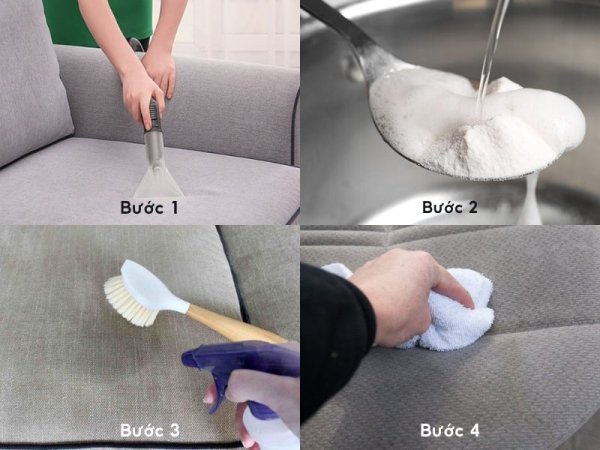 Bước 1

Bước 2

Bước 3

Bước 4