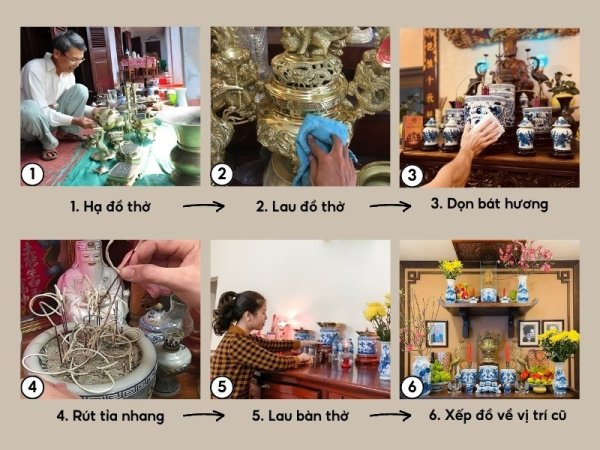 1

2

3

1. Hạ đồ thờ

2. Lau đồ thờ

3. Dọn bát hương

4

5

6

4. Rút tỉa nhang

5. Lau bàn thờ

6. Xếp đồ về vị trí cũ