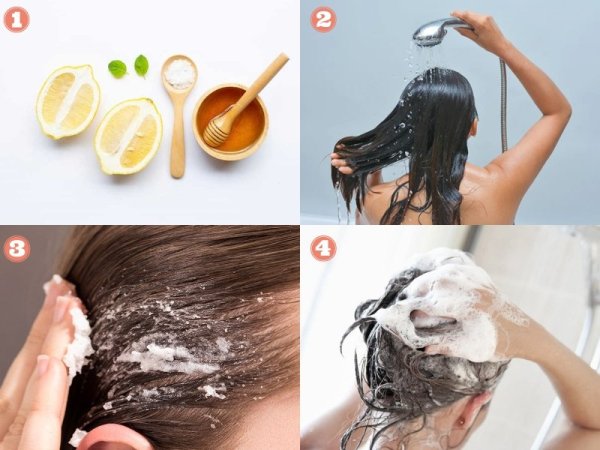 1

2

3

4