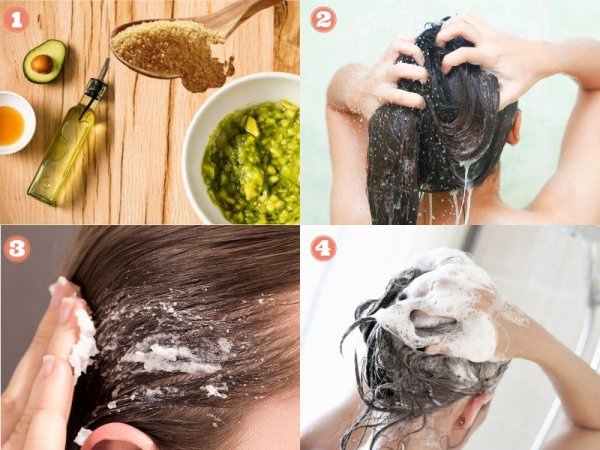 1
2
3
4