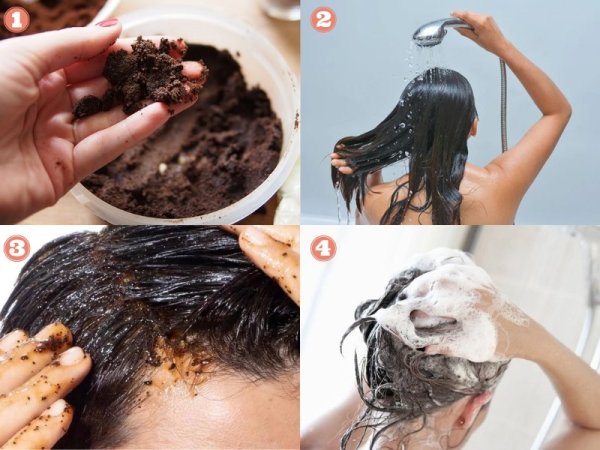 1
2
3
4