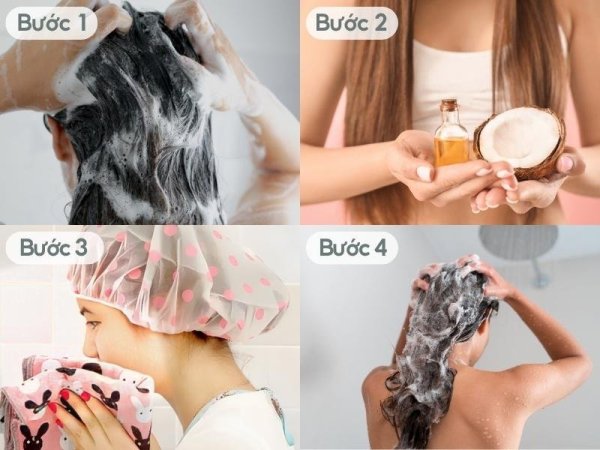 Bước 1

Bước 2

Bước 3

Bước 4