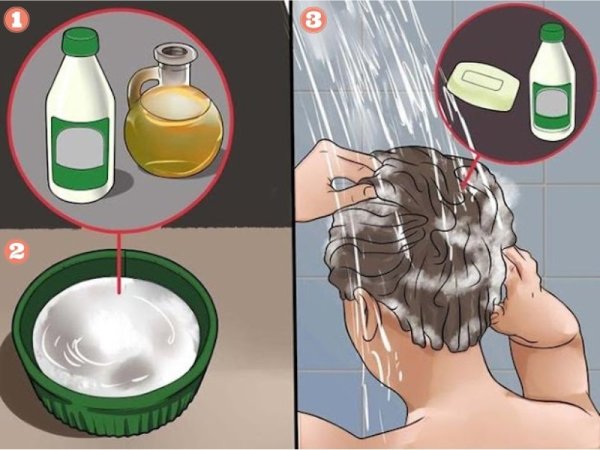 1

2

3