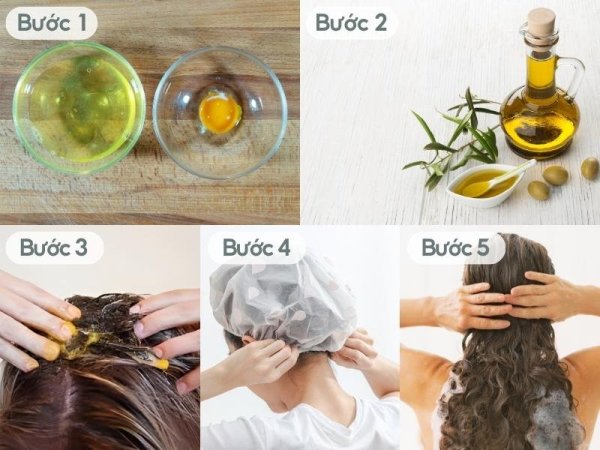 Bước 1

Bước 2

Bước 3

Bước 4

Bước 5