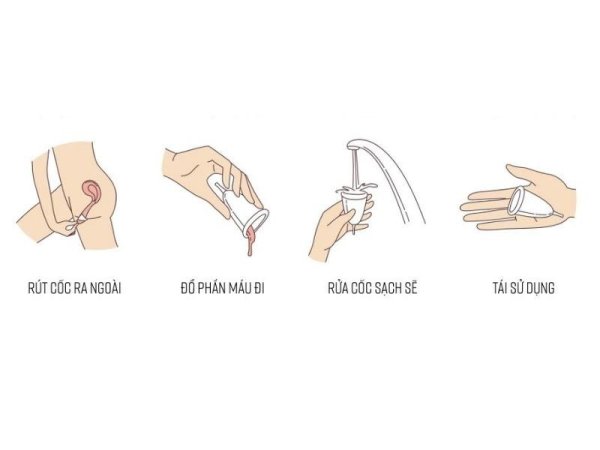 RÚT CỐC RA NGOÀI

ĐỔ PHẦN MÁU ĐI

RỬA CỐC SẠCH SẼ

TÁI SỬ DỤNG