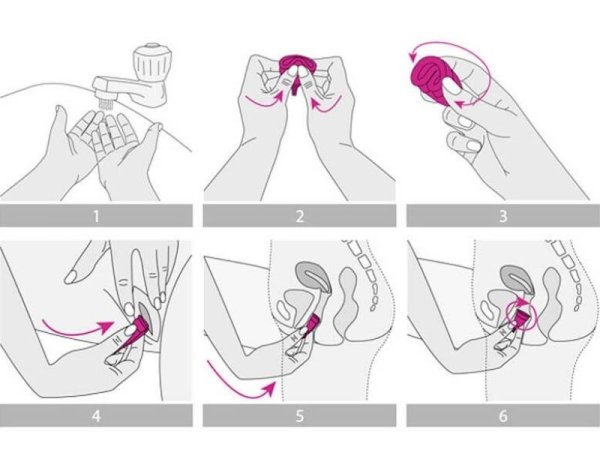 1

2

3

4

5

6