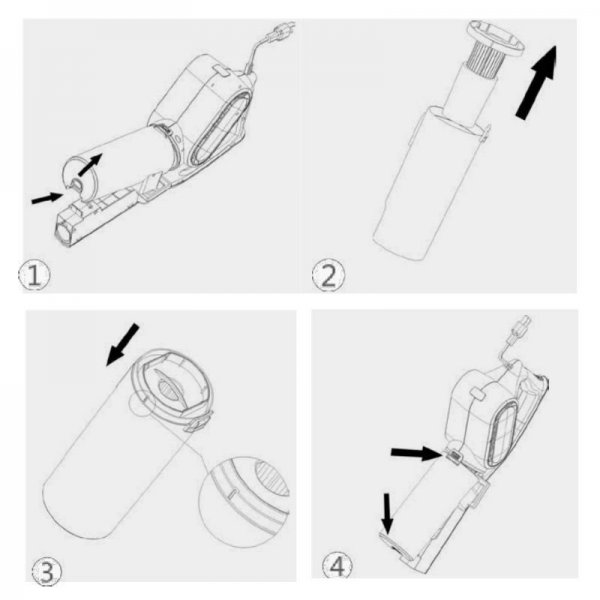 1

2

3

4