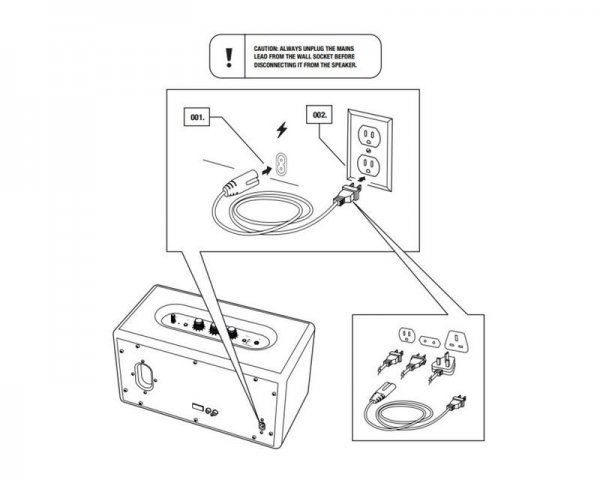 !

CAUTION: ALWAYS UNPLUG THE MAINS LEAD FROM THE WALL SOCKET BEFORE DISCONNECTING IT FROM THE SPEAKER.

001.

002.