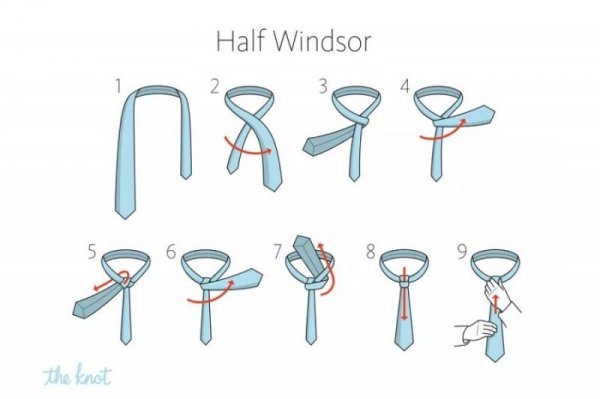 Half Windsor

1 2 3 4

5 6 7 8 9

the knot