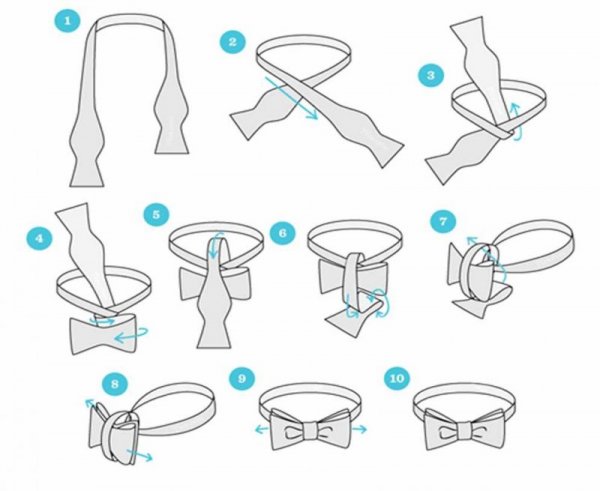 1
2
3
4
5
6
7
8
9
10