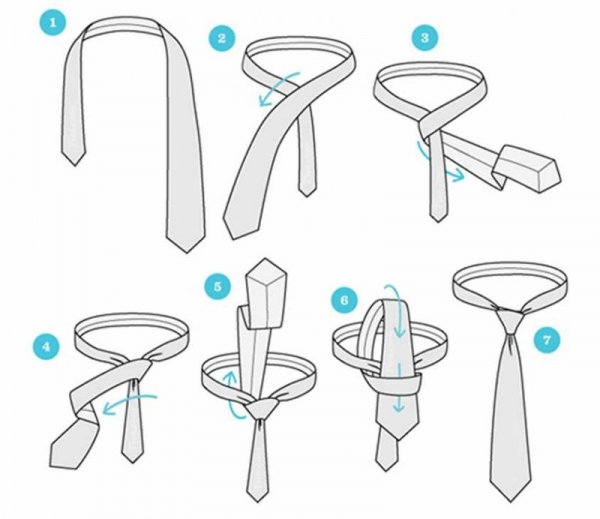 1
2
3
4
5
6
7