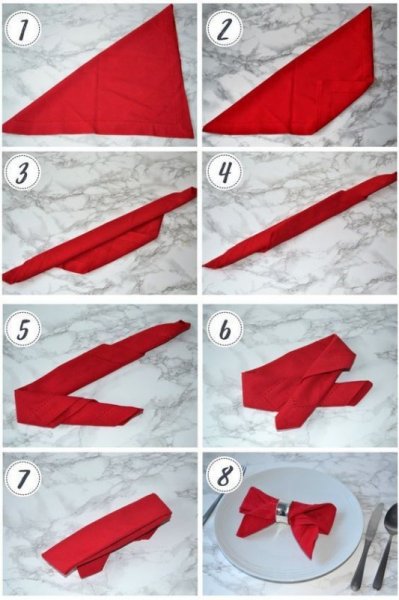 1
2
3
4
5
6
7
8