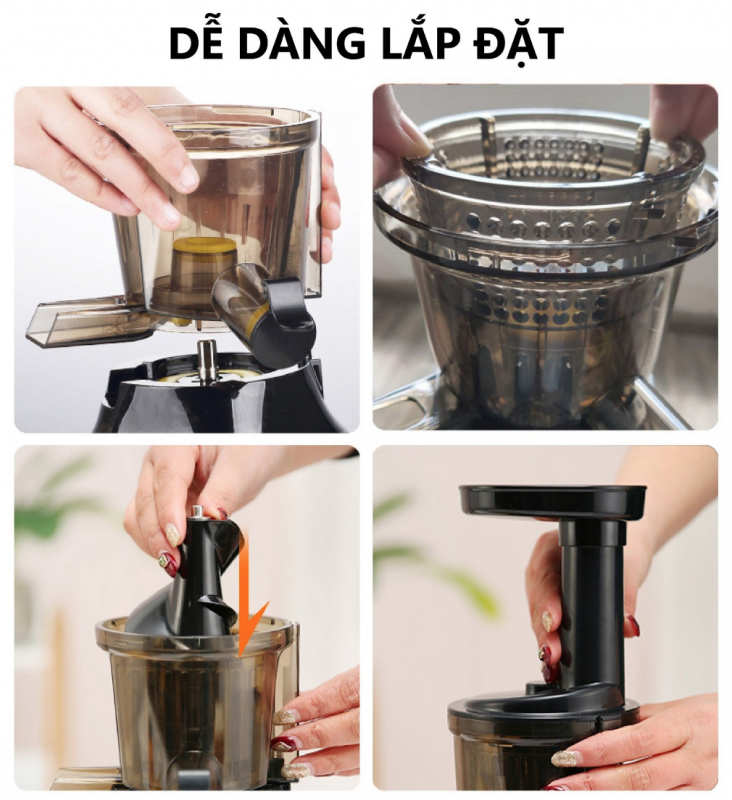 DỄ DÀNG LẮP ĐẶT